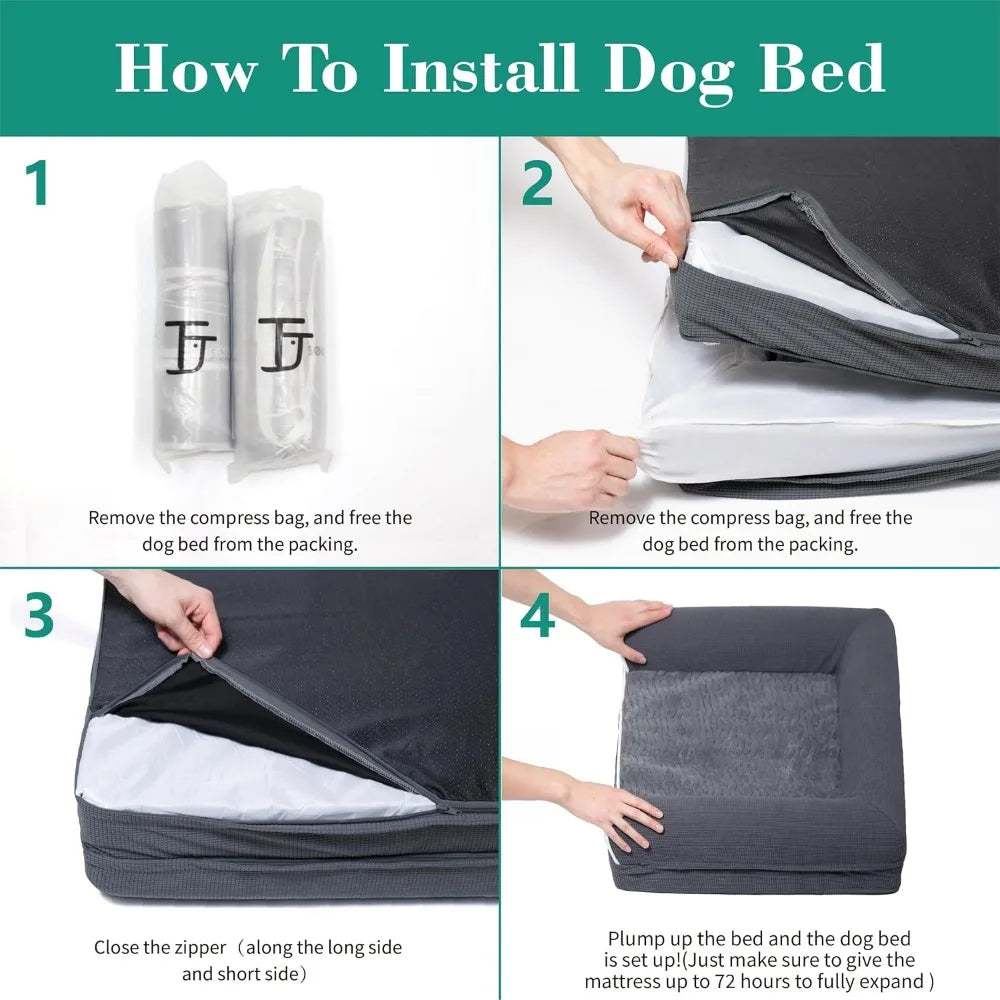 How To Install Dog Bed

1

Remove the compress bag, and free the dog bed from the packing.

2

Remove the compress bag, and free the dog bed from the packing.

3

Close the zipper（along the long side and short side）

4

Plump up the bed and the dog bed is set up!(Just make sure to give the mattress up to 72 hours to fully expand )